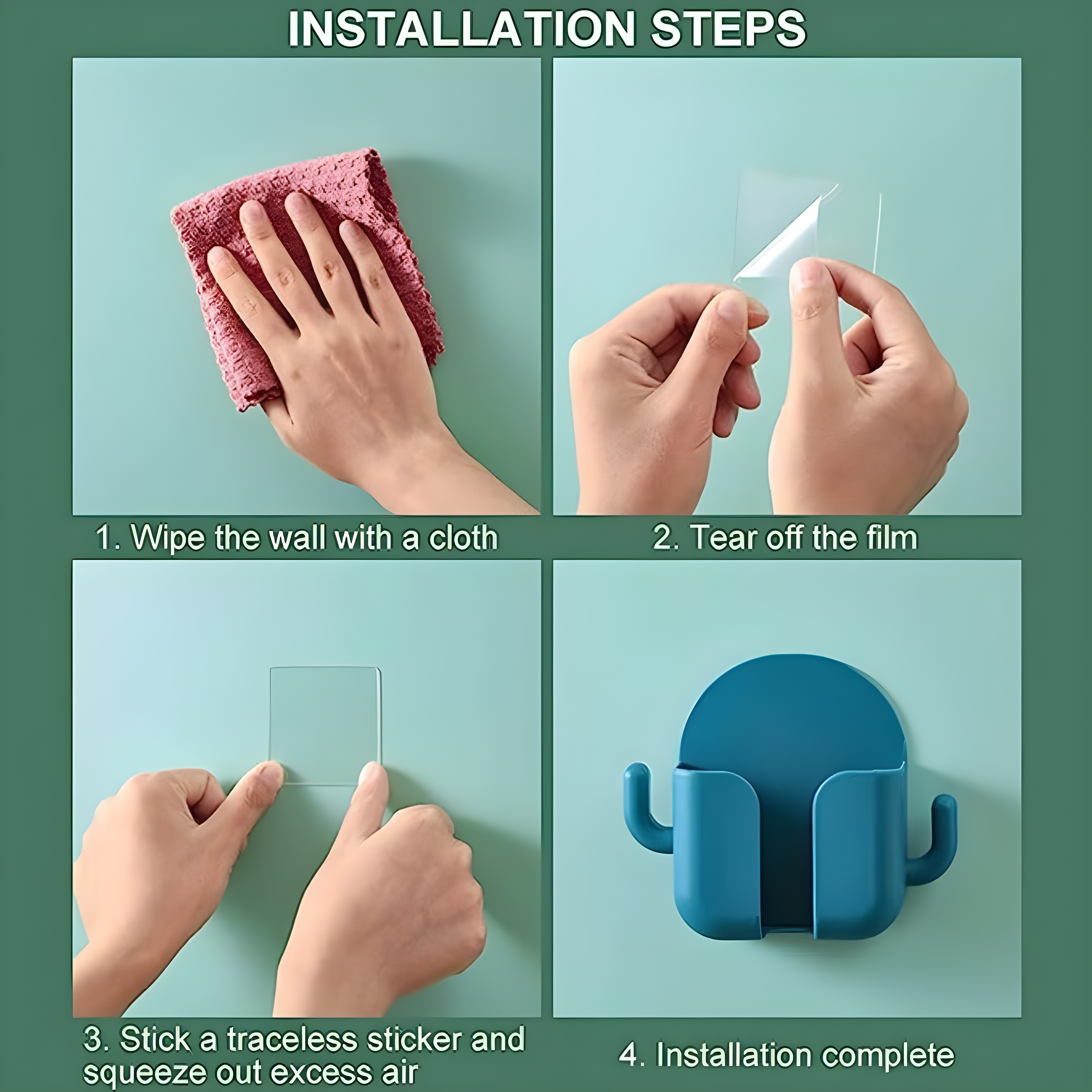 INSTALLATION STEPS

1. Wipe the wall with a cloth

2. Tear off the film

3. Stick a traceless sticker and squeeze out excess air

4. Installation complete